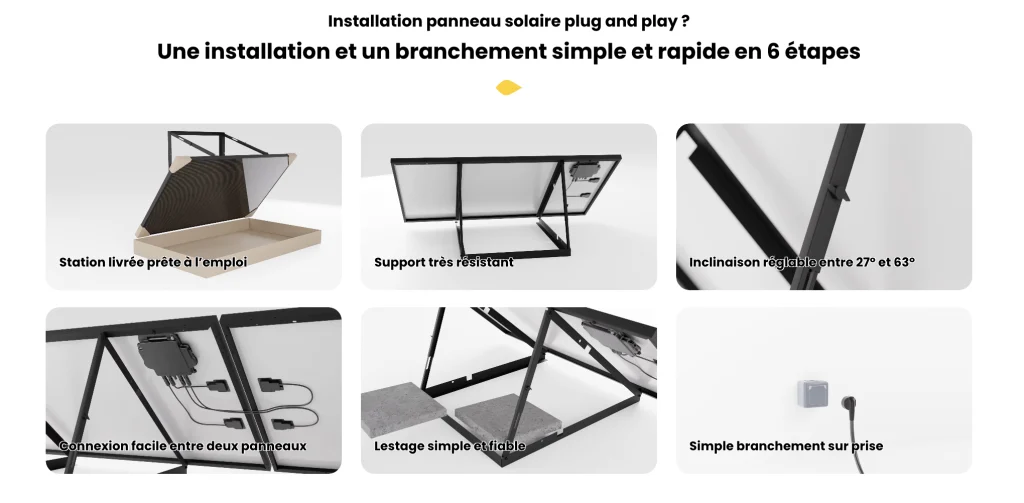 Installation panneau solaire plug and play ?

Une installation et un branchement simple et rapide en 6 étapes

Station livrée prête à l'emploi

Support très résistant

Inclinaison réglable entre 27° et 63°

Connexion facile entre deux panneaux

Lestage simple et fiable

Simple branchement sur prise